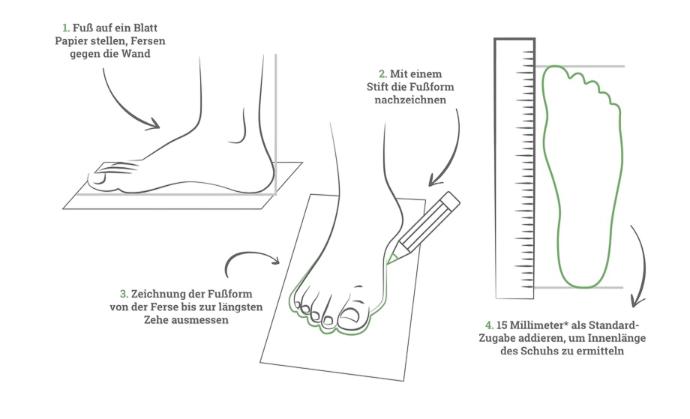 1. Fuß auf ein Blatt Papier stellen, Fersen gegen die Wand

2. Mit einem Stift die Fußform nachzeichnen

3. Zeichnung der Fußform von der Ferse bis zur längsten Zehe ausmessen

4. 15 Millimeter* als Standard-Zugabe addieren, um Innenlänge des Schuhs zu ermitteln